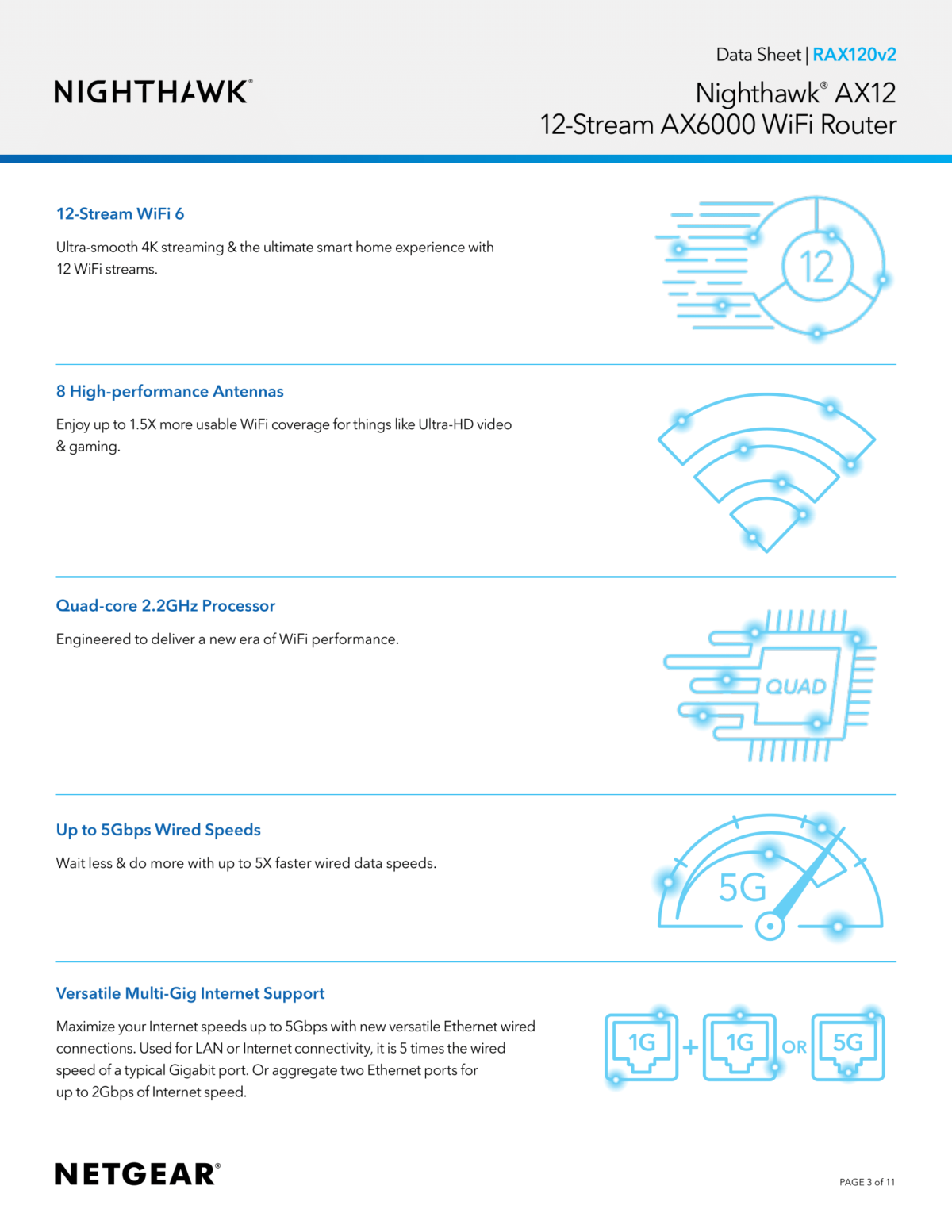 NIGHTHAWK®

Data Sheet | RAX120v2

Nighthawk® AX12
12-Stream AX6000 WiFi Router

12-Stream WiFi 6

Ultra-smooth 4K streaming & the ultimate smart home experience with 12 WiFi streams.

12

8 High-performance Antennas

Enjoy up to 1.5X more usable WiFi coverage for things like Ultra-HD video & gaming.

Quad-core 2.2GHz Processor

Engineered to deliver a new era of WiFi performance.

QUAD

Up to 5Gbps Wired Speeds

Wait less & do more with up to 5X faster wired data speeds.

5G

Versatile Multi-Gig Internet Support

Maximize your Internet speeds up to 5Gbps with new versatile Ethernet wired connections. Used for LAN or Internet connectivity, it is 5 times the wired speed of a typical Gigabit port. Or aggregate two Ethernet ports for up to 2Gbps of Internet speed.

1G + 1G OR 5G

NETGEAR®

PAGE 3 of 11