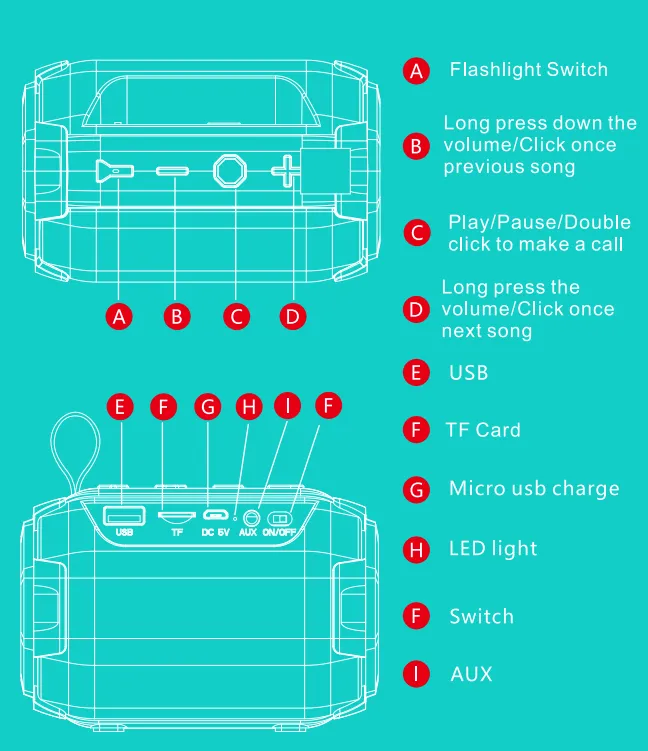 A B C D

E F G H I F

USB TF DC 5V AUX ON/OFF

A Flashlight Switch

B Long press down the volume/Click once previous song

C Play/Pause/Double click to make a call

D Long press the volume/Click once next song

E USB

F TF Card

G Micro usb charge

H LED light

F Switch

I AUX