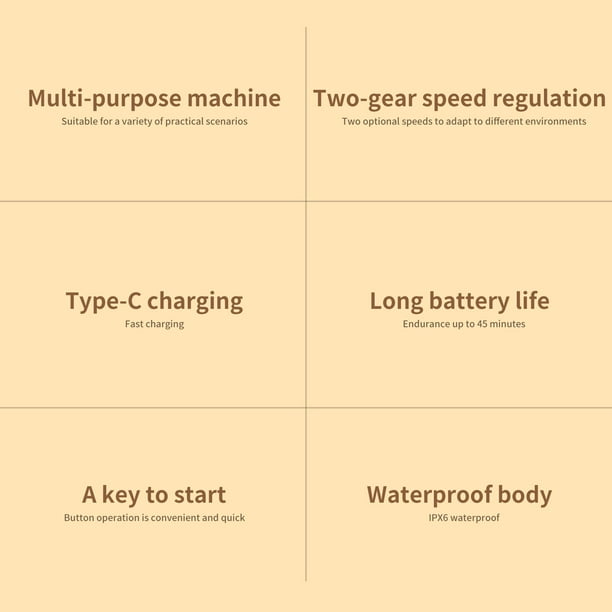 Multi-purpose machine
Suitable for a variety of practical scenarios

Two-gear speed regulation
Two optional speeds to adapt to different environments

Type-C charging
Fast charging

Long battery life
Endurance up to 45 minutes

A key to start
Button operation is convenient and quick

Waterproof body
IPX6 waterproof