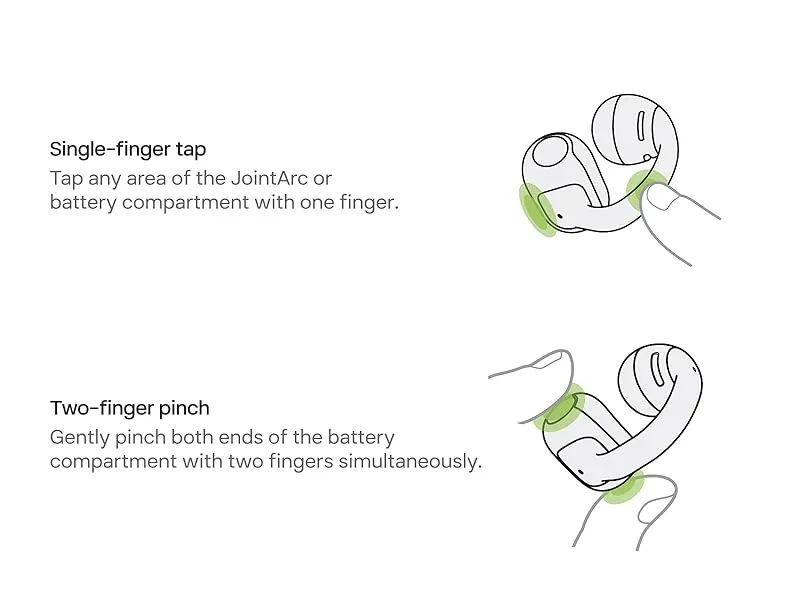 Single-finger tap
Tap any area of the JointArc or battery compartment with one finger.

Two-finger pinch
Gently pinch both ends of the battery compartment with two fingers simultaneously.